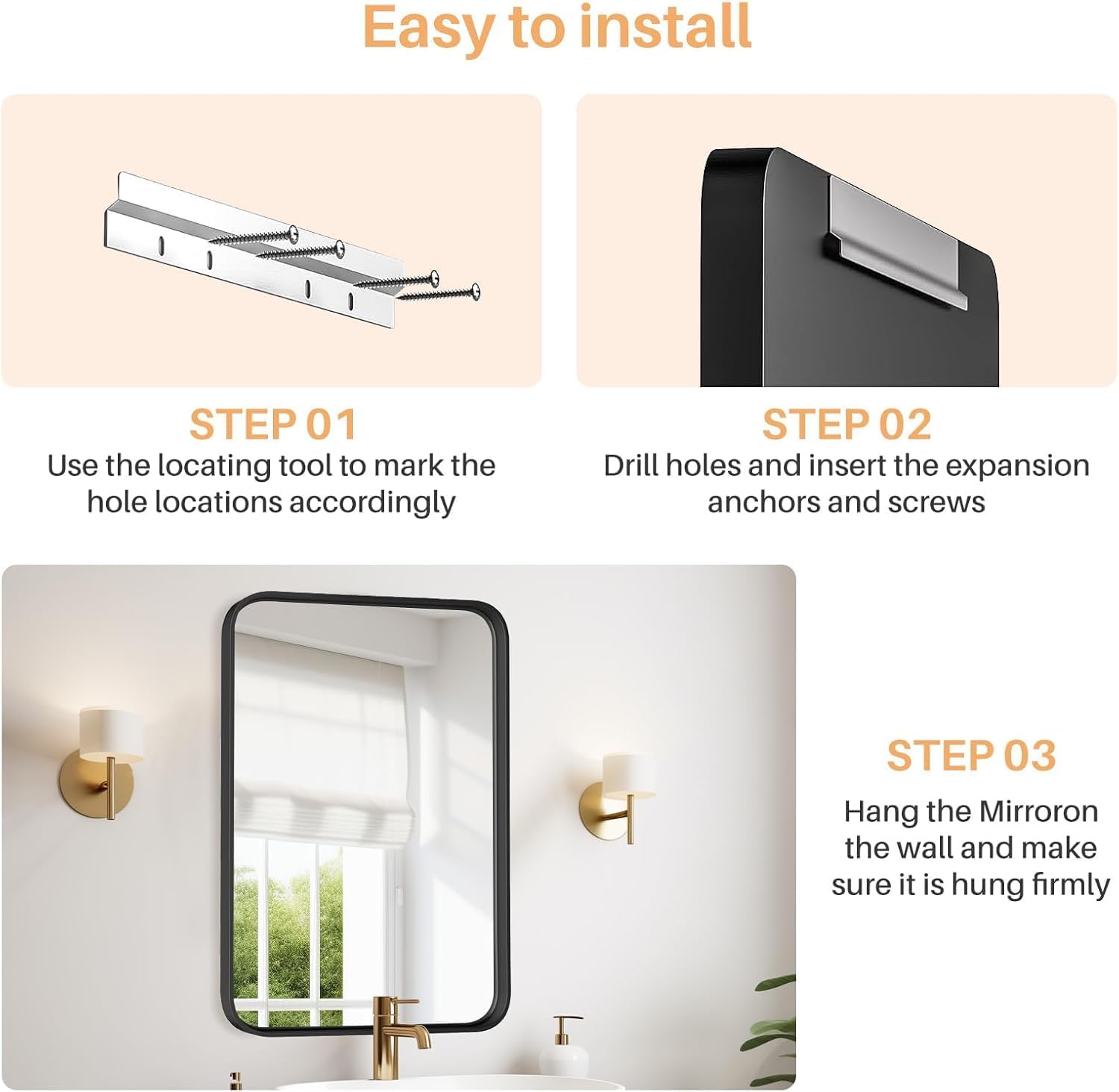 Easy to install

STEP 01
Use the locating tool to mark the hole locations accordingly

STEP 02
Drill holes and insert the expansion anchors and screws

STEP 03
Hang the Mirroron the wall and make sure it is hung firmly